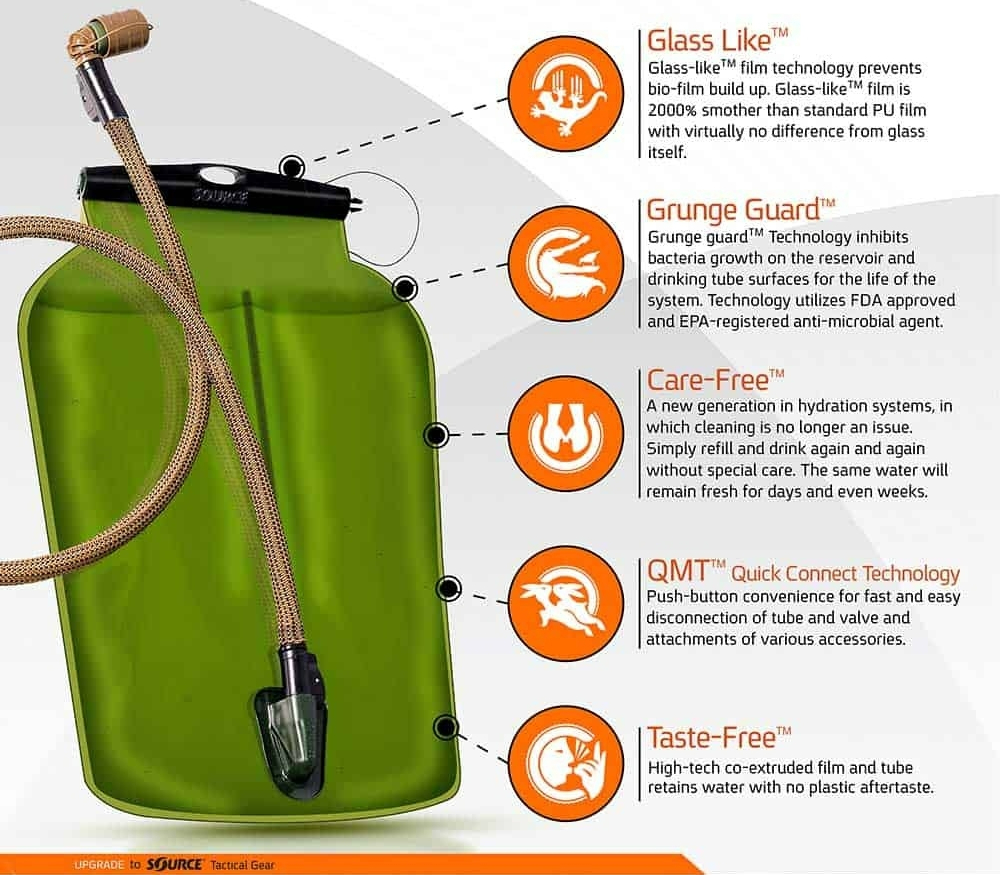 SOURCE

Glass Like™
Glass-like™ film technology prevents bio-film build up. Glass-like™ film is 2000% smother than standard PU film with virtually no difference from glass itself.

Grunge Guard™
Grunge guard™ Technology inhibits bacteria growth on the reservoir and drinking tube surfaces for the life of the system. Technology utilizes FDA approved and EPA-registered anti-microbial agent.

Care-Free™
A new generation in hydration systems, in which cleaning is no longer an issue. Simply refill and drink again and again without special care. The same water will remain fresh for days and even weeks.

QMT™ Quick Connect Technology
Push-button convenience for fast and easy disconnection of tube and valve and attachments of various accessories.

Taste-Free™
High-tech co-extruded film and tube retains water with no plastic aftertaste.

UPGRADE to SOURCE Tactical Gear