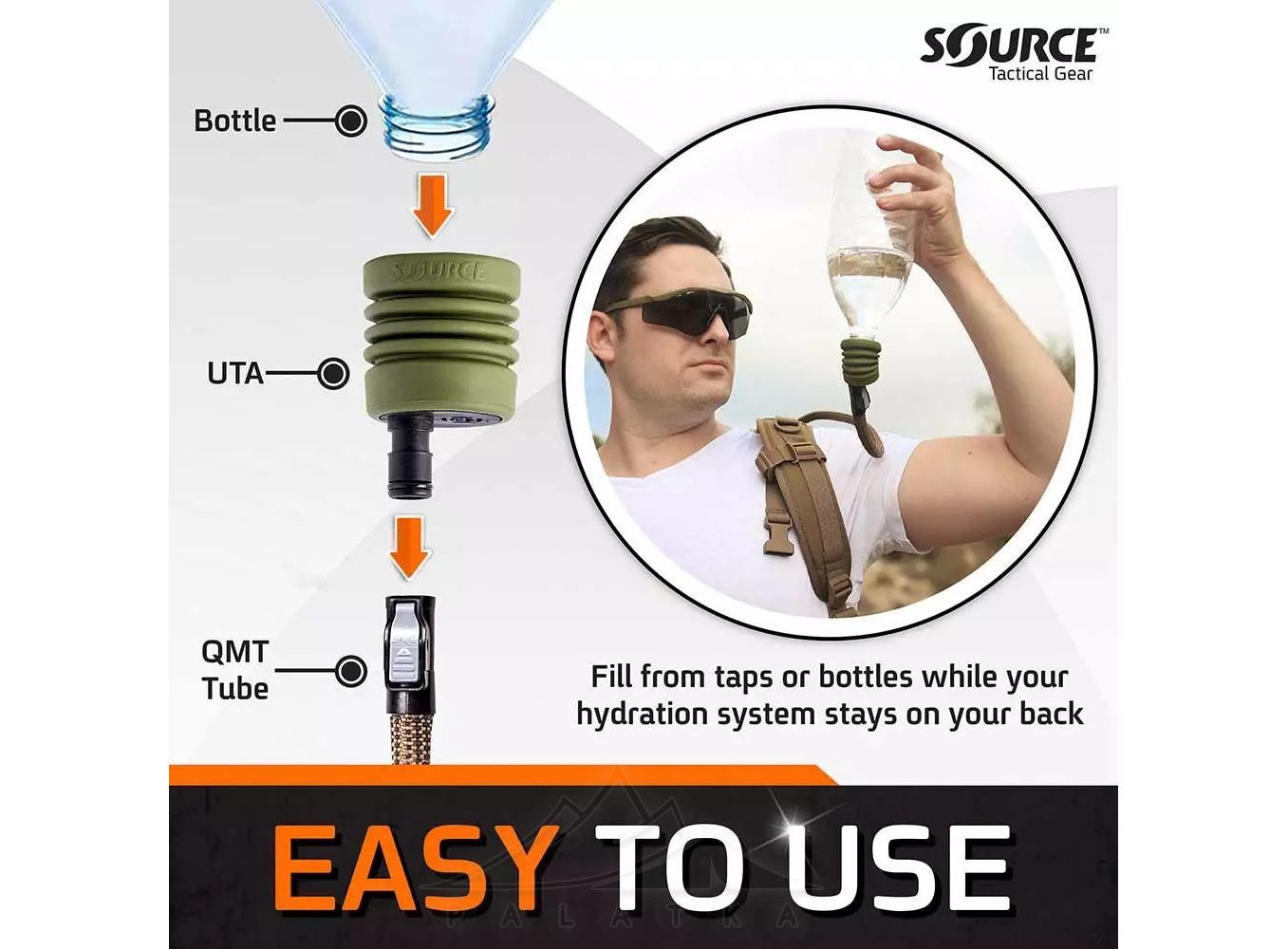 SOURCE™
Tactical Gear

Bottle

SOURCE

UTA

QMT Tube

Fill from taps or bottles while your hydration system stays on your back

EASY TO USE

PALATKA